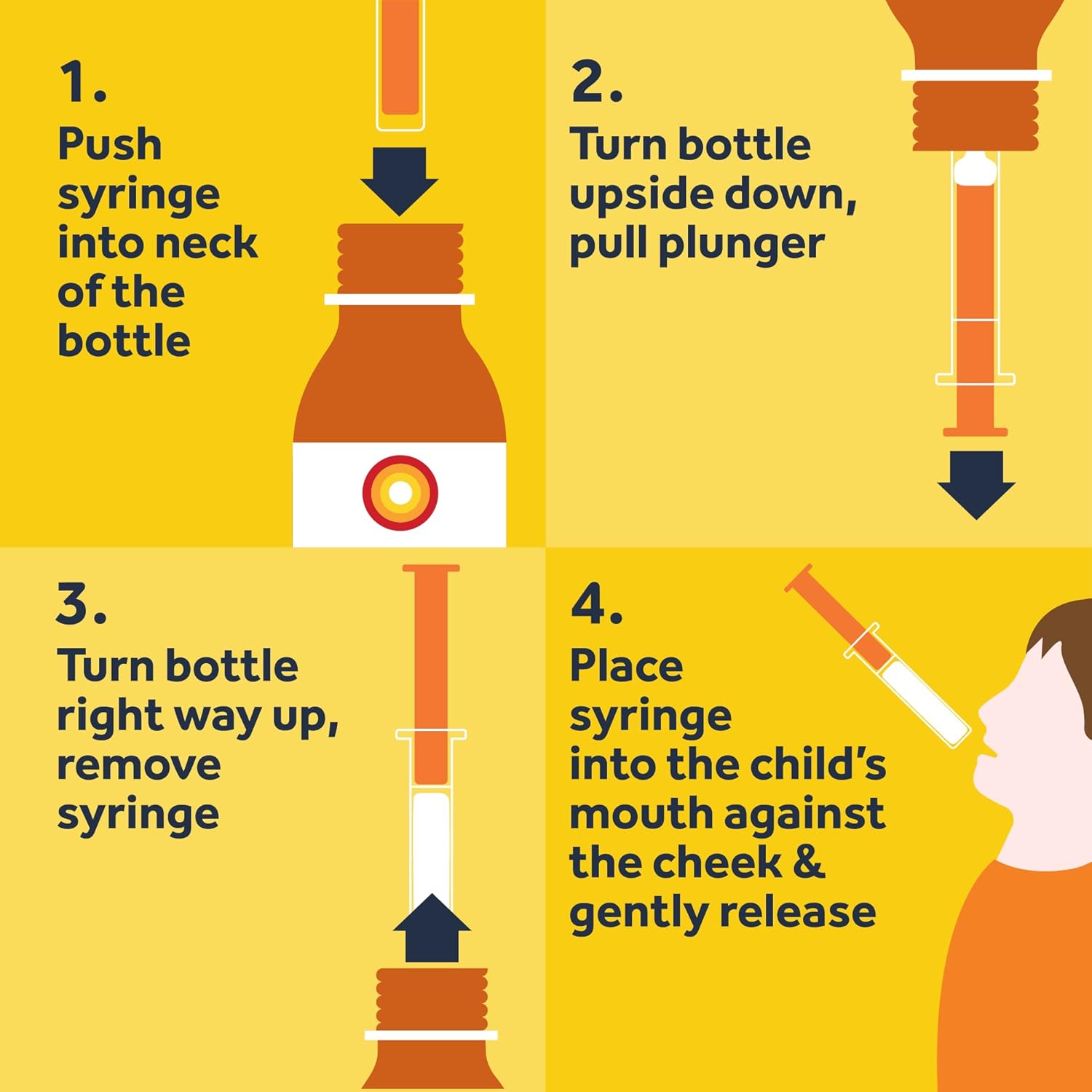 1.
Push syringe into neck of the bottle

2.
Turn bottle upside down, pull plunger

3.
Turn bottle right way up, remove syringe

4.
Place syringe into the child's mouth against the cheek & gently release