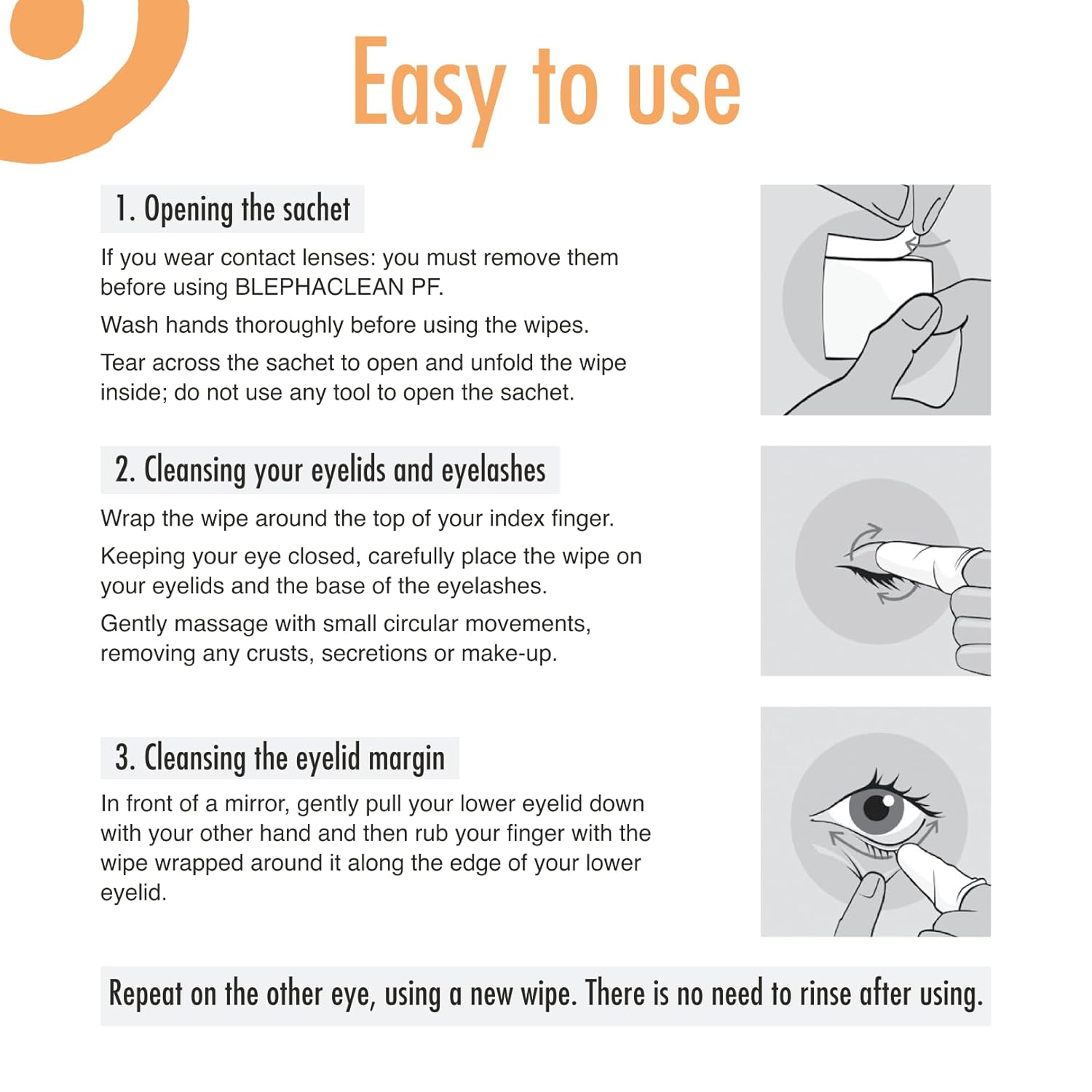 Easy to use

1. Opening the sachet

If you wear contact lenses: you must remove them before using BLEPHACLEAN PF.

Wash hands thoroughly before using the wipes.

Tear across the sachet to open and unfold the wipe inside; do not use any tool to open the sachet.

2. Cleansing your eyelids and eyelashes

Wrap the wipe around the top of your index finger.

Keeping your eye closed, carefully place the wipe on your eyelids and the base of the eyelashes.

Gently massage with small circular movements, removing any crusts, secretions or make-up.

3. Cleansing the eyelid margin

In front of a mirror, gently pull your lower eyelid down with your other hand and then rub your finger with the wipe wrapped around it along the edge of your lower eyelid.

Repeat on the other eye, using a new wipe. There is no need to rinse after using.